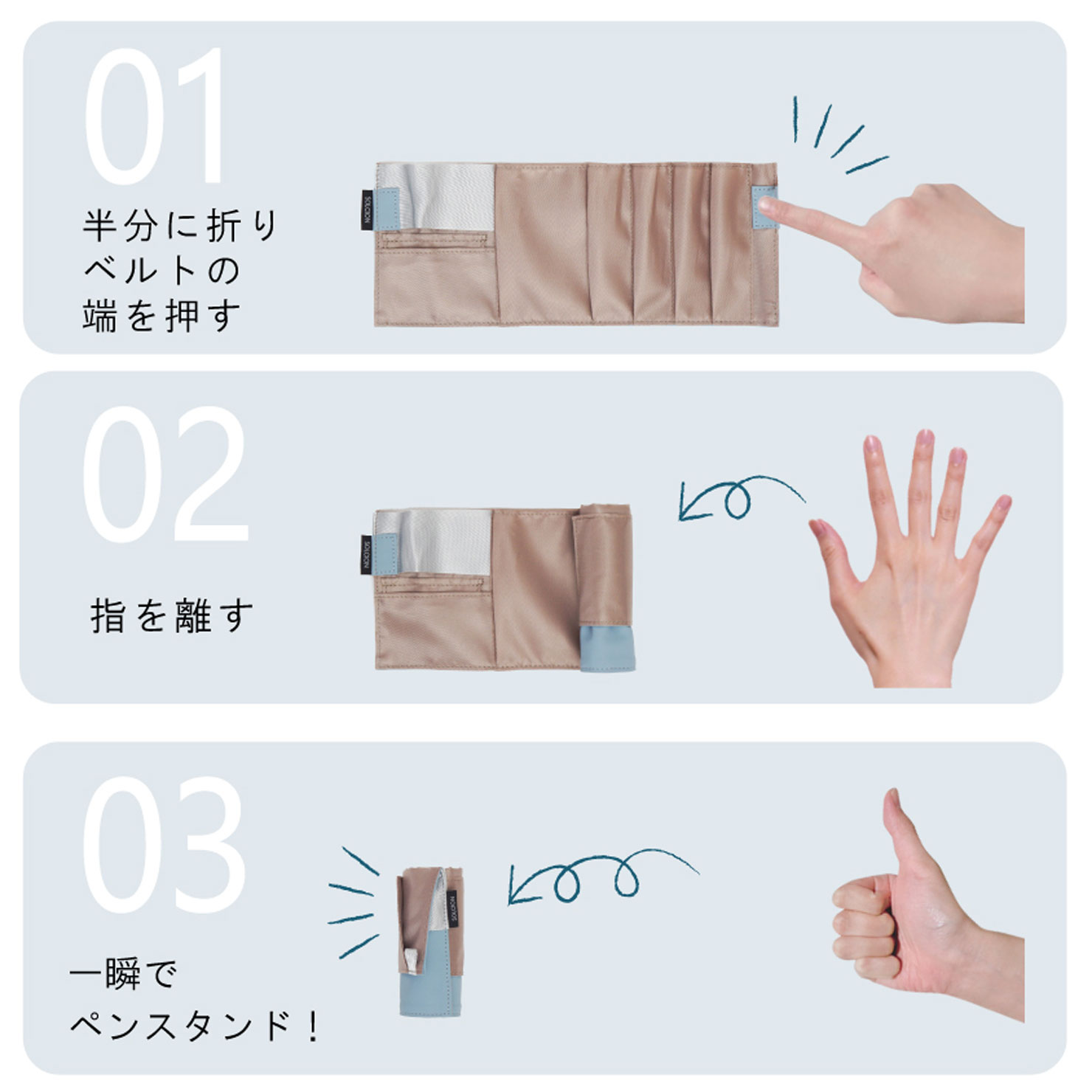 01
半分に折り
ベルトの
端を押す

SOLCION

02
指を離す

SOLCION

03
一瞬で
ペンスタンド！

SOLCION