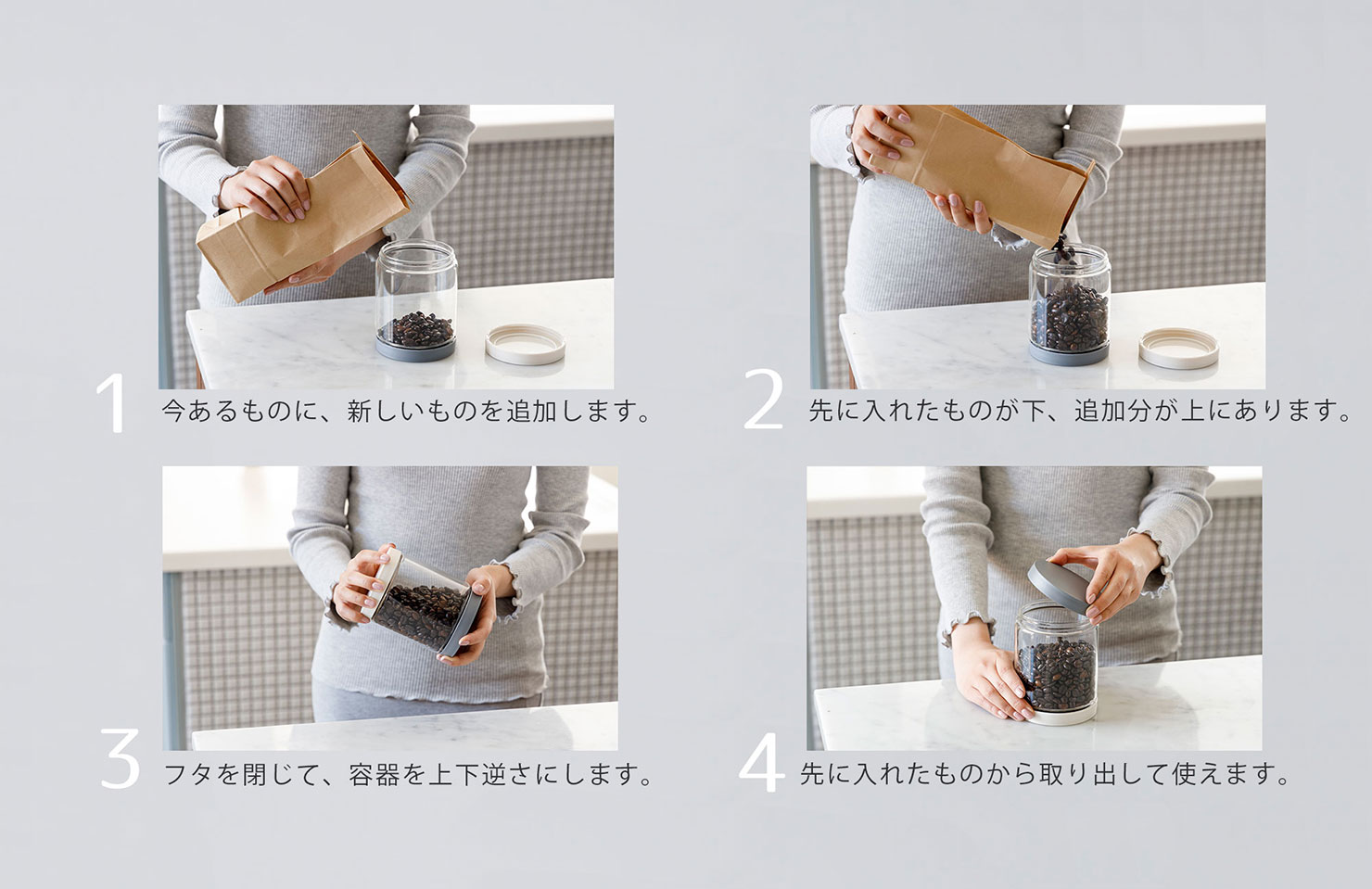 1 今あるものに、新しいものを追加します。

2 先に入れたものが下、追加分が上にあります。

3 フタを閉じて、容器を上下逆さにします。

4 先に入れたものから取り出して使えます。