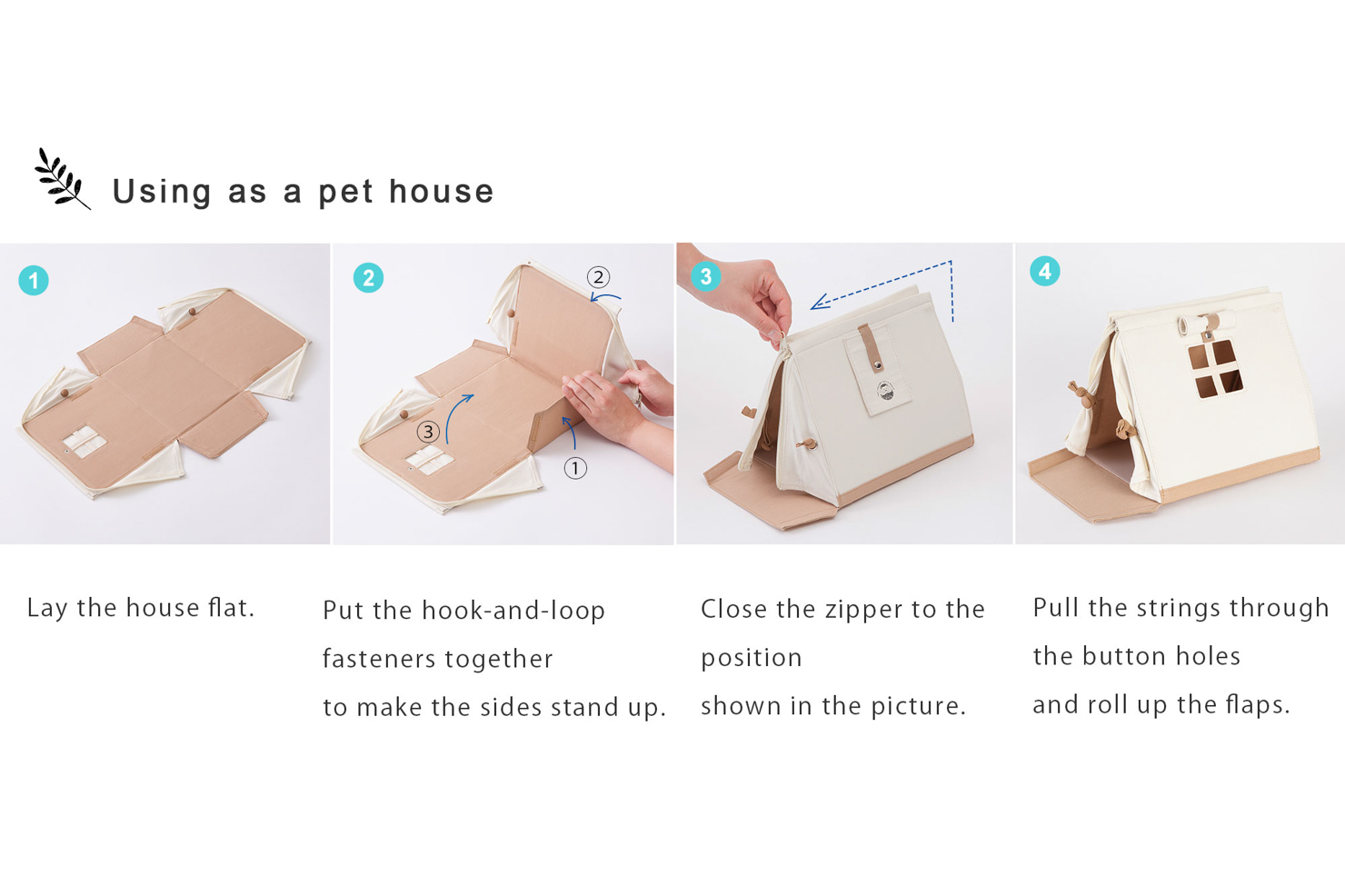 Using as a pet house

1

2

②

③

①

3

4

Lay the house flat.

Put the hook-and-loop fasteners together to make the sides stand up.

Close the zipper to the position shown in the picture.

Pull the strings through the button holes and roll up the flaps.