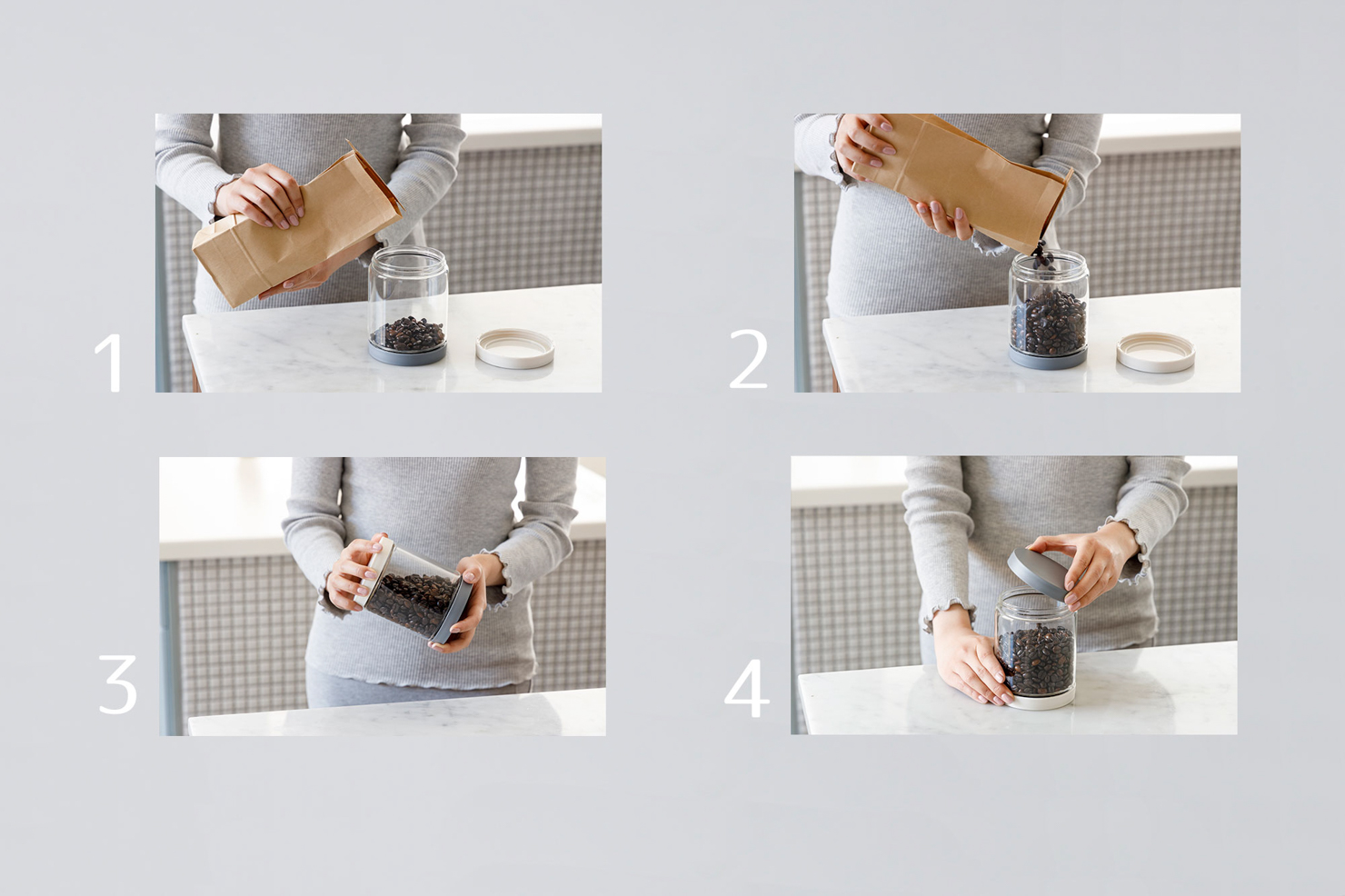 1

2

3

4